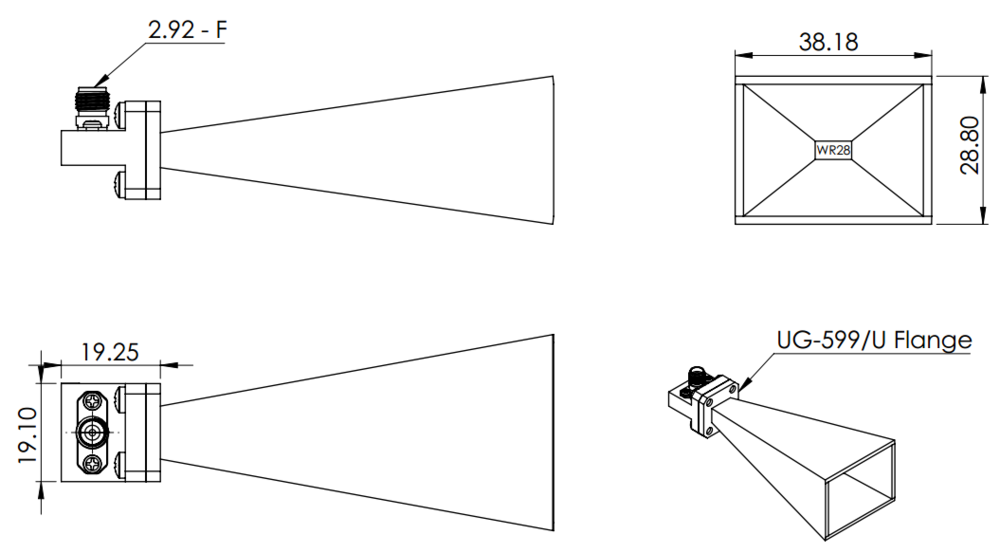 2.92 - F

38.18

WR28

28.80

19.25

19.10

UG-599/U Flange